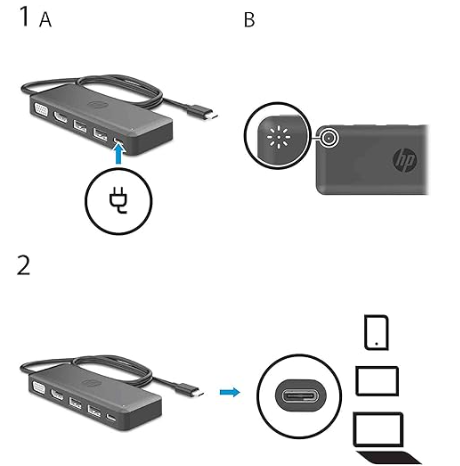 1 A

B

hp

2